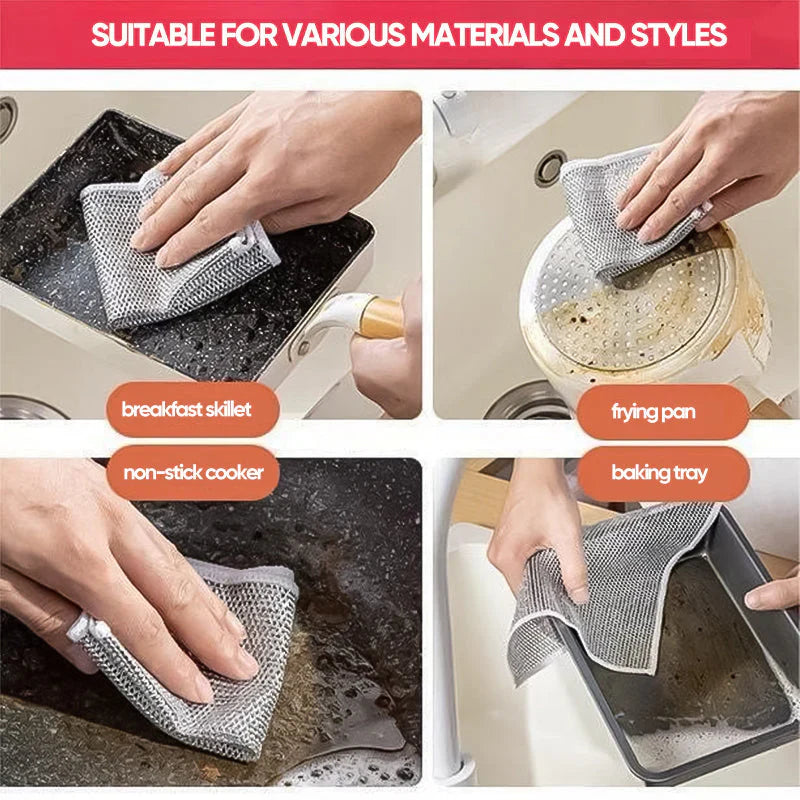 SUITABLE FOR VARIOUS MATERIALS AND STYLES

breakfast skillet

frying pan

non-stick cooker

baking tray