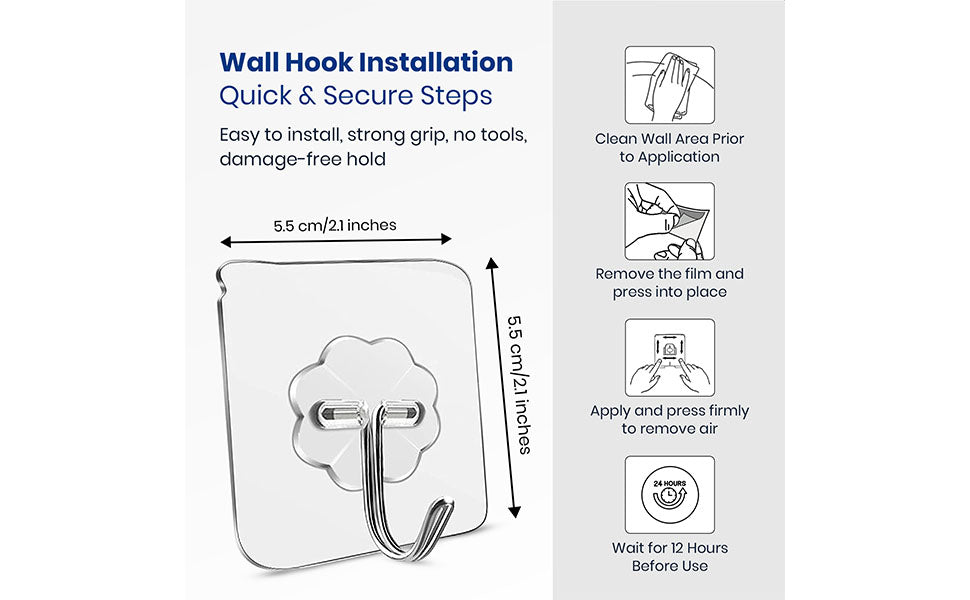 Wall Hook Installation
Quick & Secure Steps

Easy to install, strong grip, no tools, damage-free hold

5.5 cm/2.1 inches

5.5 cm/2.1 inches

Clean Wall Area Prior to Application

Remove the film and press into place

Apply and press firmly to remove air

24 HOURS

Wait for 12 Hours Before Use