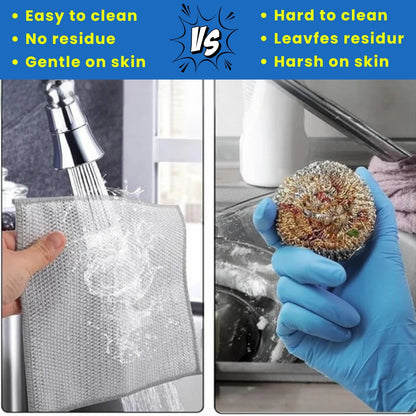 • Easy to clean
• No residue
• Gentle on skin

VS

• Hard to clean
• Leavfes residur
• Harsh on skin